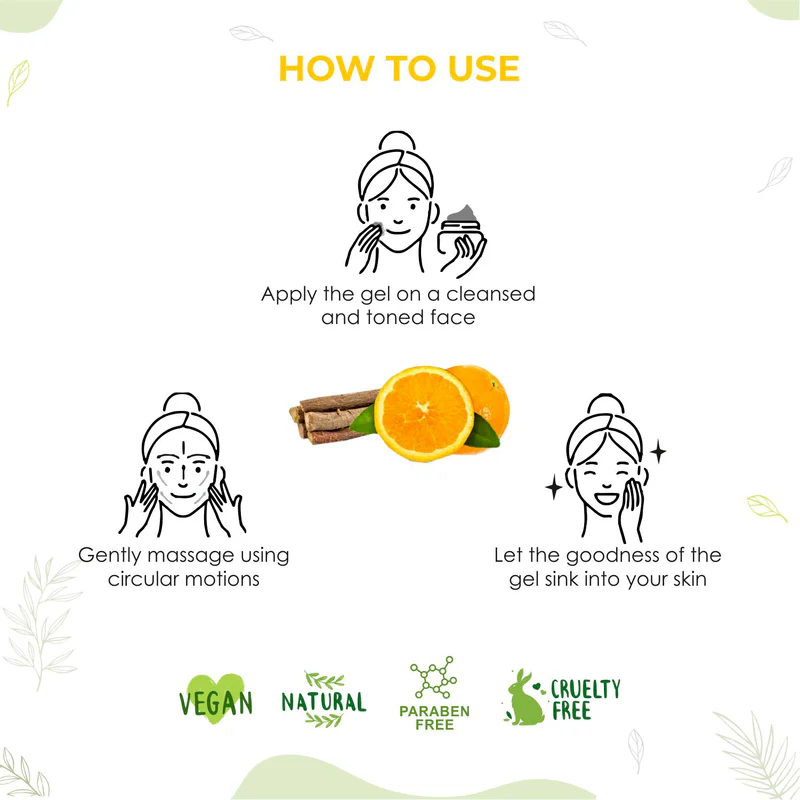 HOW TO USE

Apply the gel on a cleansed and toned face

Gently massage using circular motions

Let the goodness of the gel sink into your skin

VEGAN

NATURAL

PARABEN FREE

CRUELTY FREE