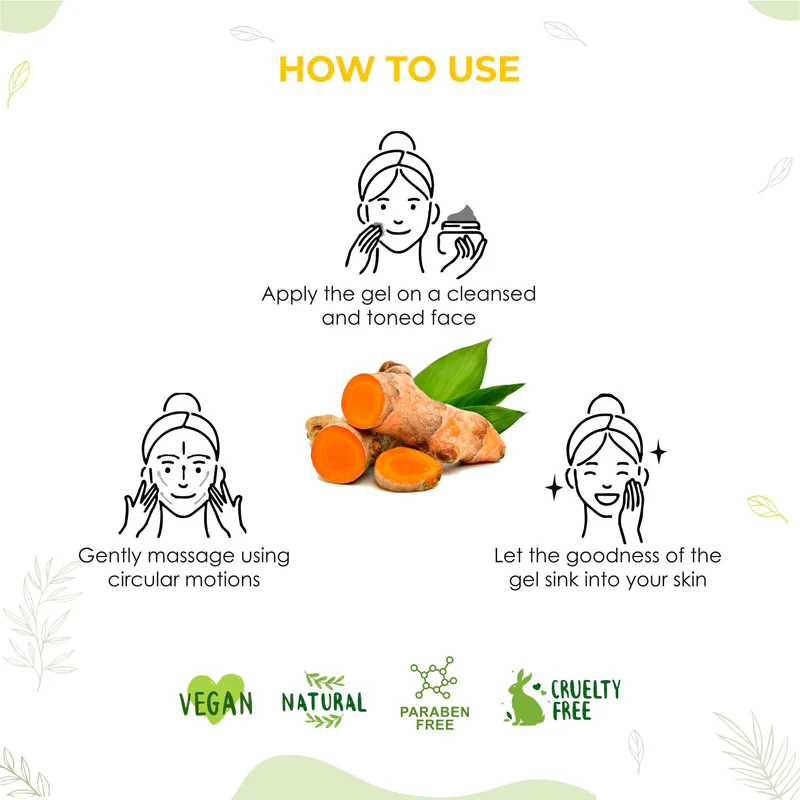 HOW TO USE

Apply the gel on a cleansed and toned face

Gently massage using circular motions

Let the goodness of the gel sink into your skin

VEGAN

NATURAL

PARABEN FREE

CRUELTY FREE