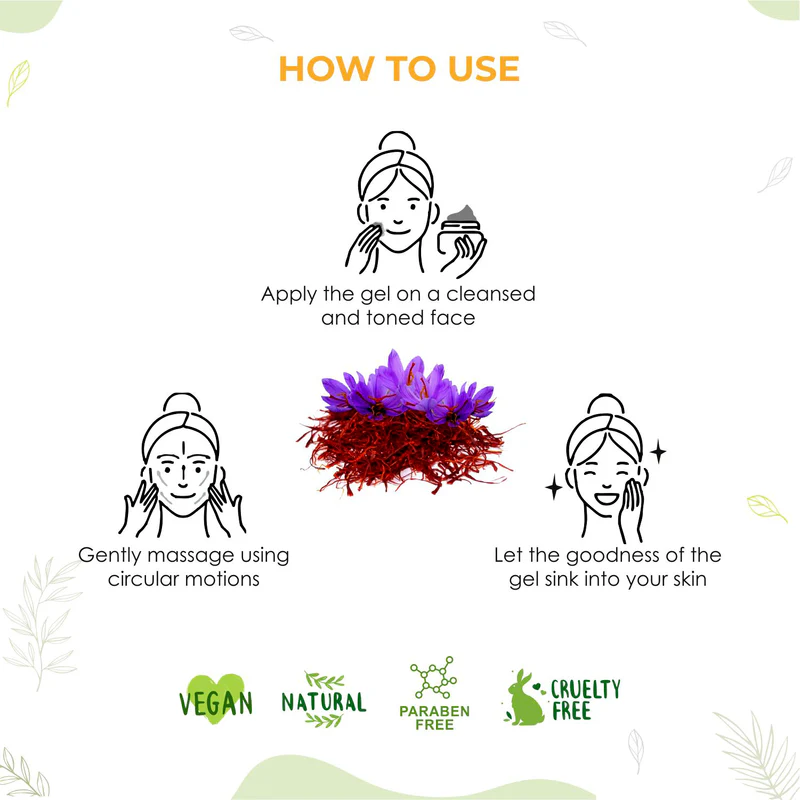 HOW TO USE

Apply the gel on a cleansed and toned face

Gently massage using circular motions

Let the goodness of the gel sink into your skin

VEGAN

NATURAL

PARABEN FREE

CRUELTY FREE