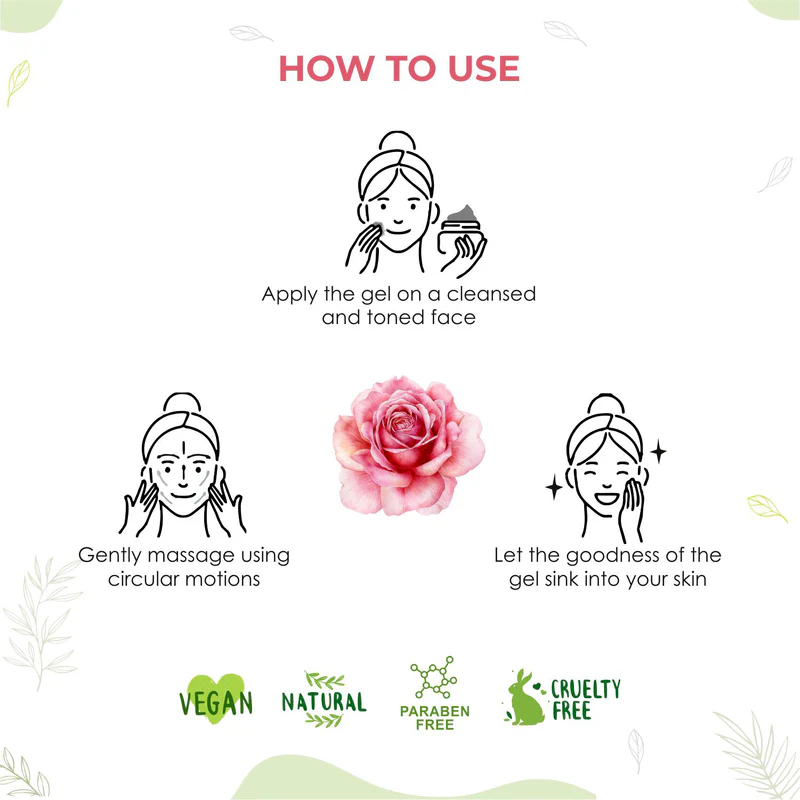 HOW TO USE

Apply the gel on a cleansed and toned face

Gently massage using circular motions

Let the goodness of the gel sink into your skin

VEGAN

NATURAL

PARABEN FREE

CRUELTY FREE