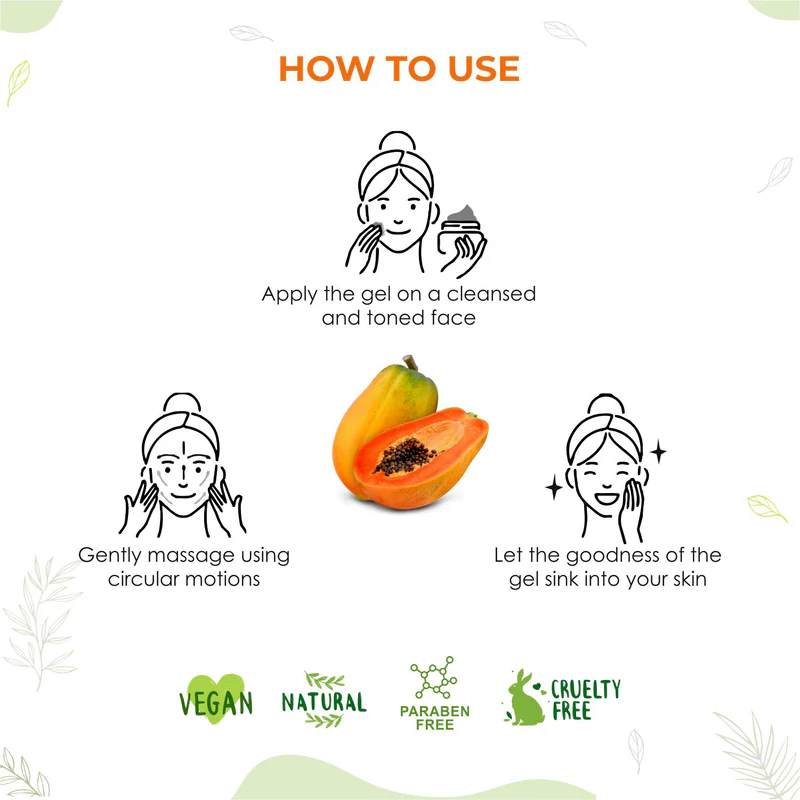 HOW TO USE

Apply the gel on a cleansed and toned face

Gently massage using circular motions

Let the goodness of the gel sink into your skin

VEGAN

NATURAL

PARABEN FREE

CRUELTY FREE