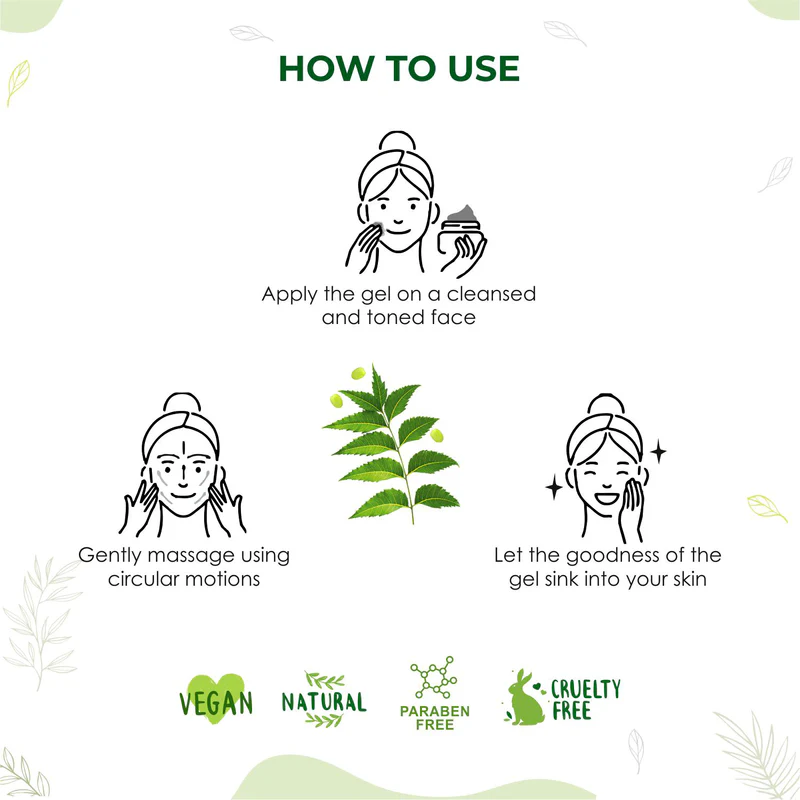 HOW TO USE

Apply the gel on a cleansed and toned face

Gently massage using circular motions

Let the goodness of the gel sink into your skin

VEGAN

NATURAL

PARABEN FREE

CRUELTY FREE