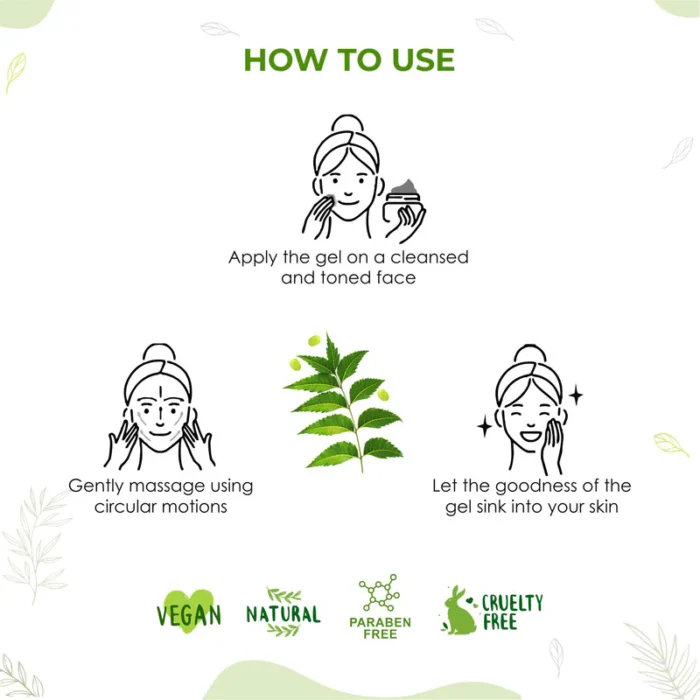 HOW TO USE

Apply the gel on a cleansed and toned face

Gently massage using circular motions

Let the goodness of the gel sink into your skin

VEGAN

NATURAL

PARABEN FREE

CRUELTY FREE