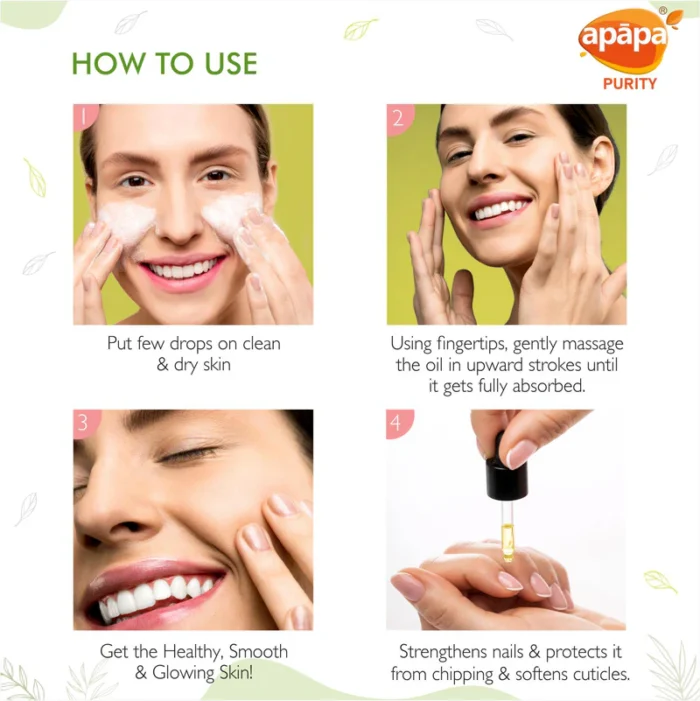 HOW TO USE

apāpa®
PURITY

1

Put few drops on clean & dry skin

2

Using fingertips, gently massage the oil in upward strokes until it gets fully absorbed.

3

Get the Healthy, Smooth & Glowing Skin!

4

Strengthens nails & protects it from chipping & softens cuticles.