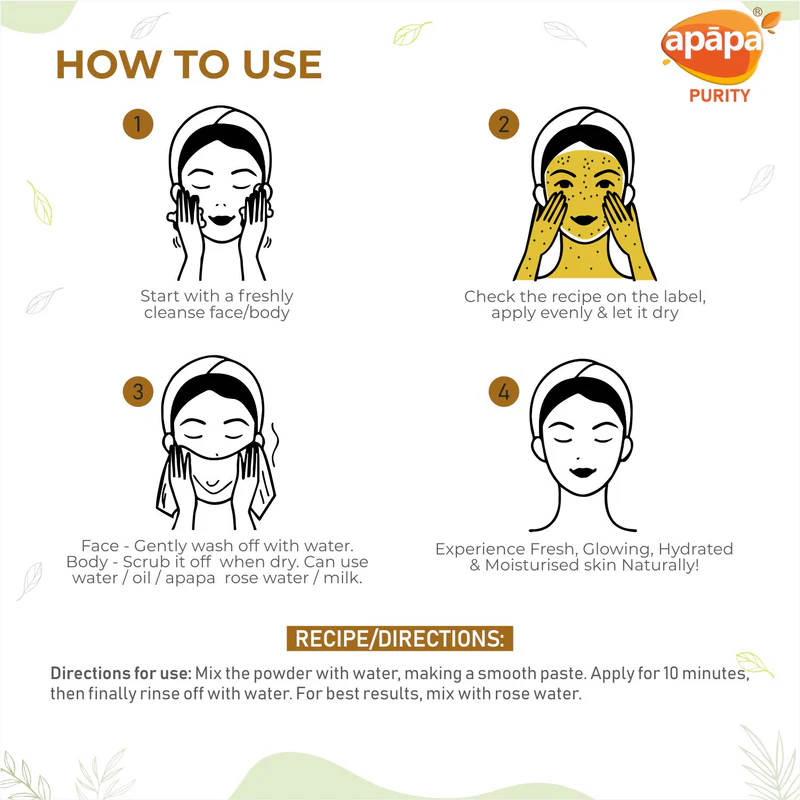 HOW TO USE

apāpa®
PURITY

1
Start with a freshly cleanse face/body

2
Check the recipe on the label, apply evenly & let it dry

3
Face - Gently wash off with water. Body - Scrub it off when dry. Can use water / oil / apapa rose water / milk.

4
Experience Fresh, Glowing, Hydrated & Moisturised skin Naturally!

RECIPE/DIRECTIONS:

Directions for use: Mix the powder with water, making a smooth paste. Apply for 10 minutes, then finally rinse off with water. For best results, mix with rose water.