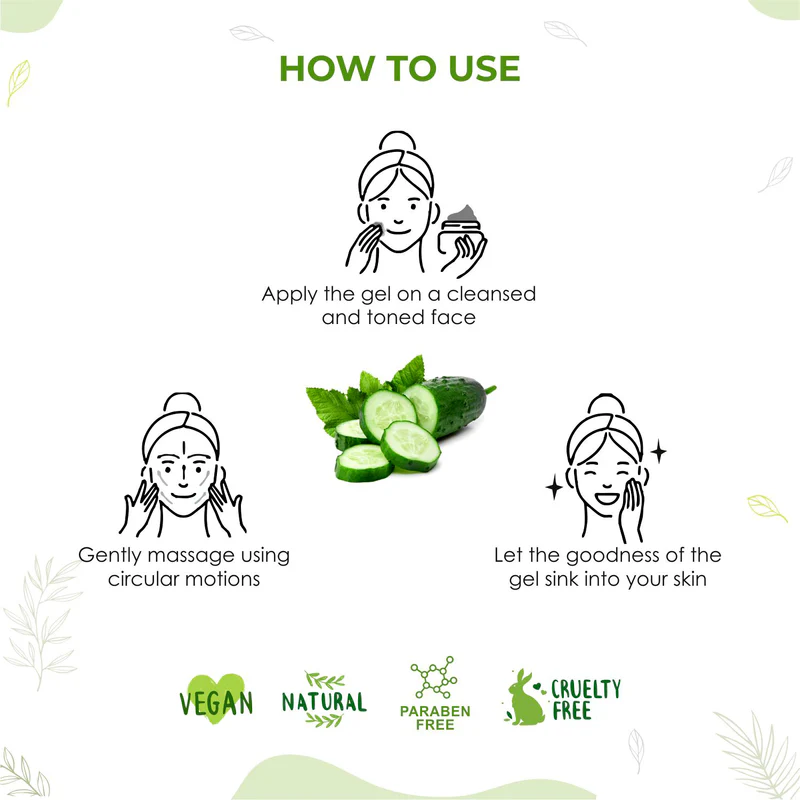 HOW TO USE

Apply the gel on a cleansed and toned face

Gently massage using circular motions

Let the goodness of the gel sink into your skin

VEGAN

NATURAL

PARABEN FREE

CRUELTY FREE