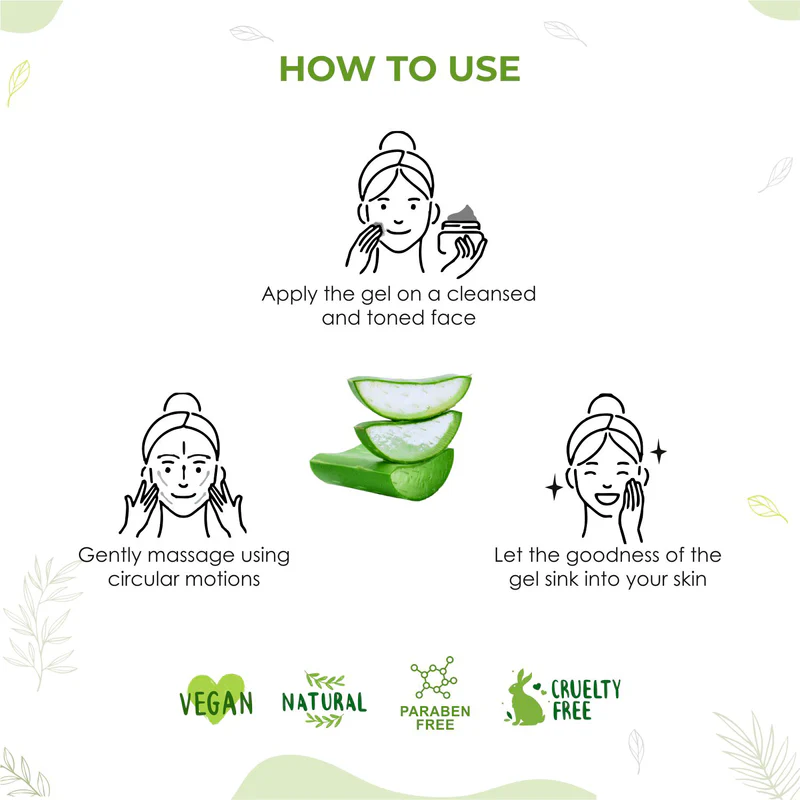 HOW TO USE

Apply the gel on a cleansed and toned face

Gently massage using circular motions

Let the goodness of the gel sink into your skin

VEGAN

NATURAL

PARABEN FREE

CRUELTY FREE