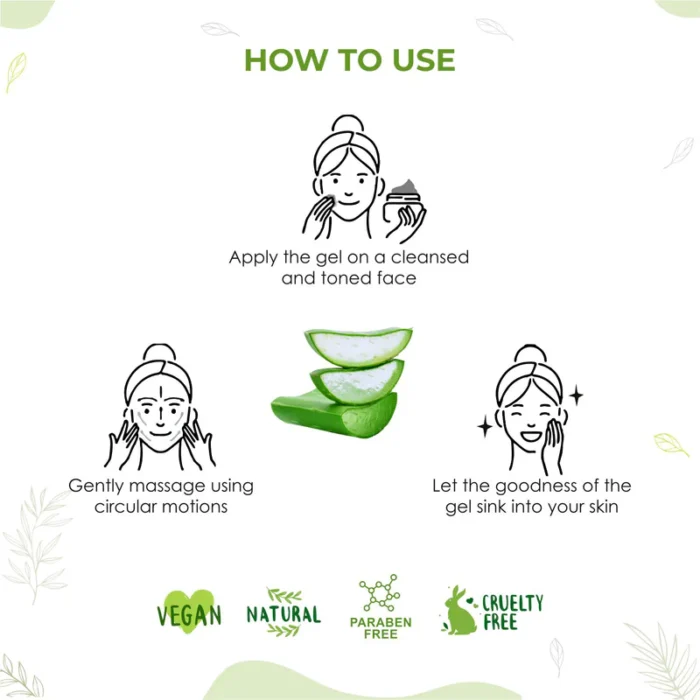 HOW TO USE

Apply the gel on a cleansed and toned face

Gently massage using circular motions

Let the goodness of the gel sink into your skin

VEGAN

NATURAL

PARABEN FREE

CRUELTY FREE