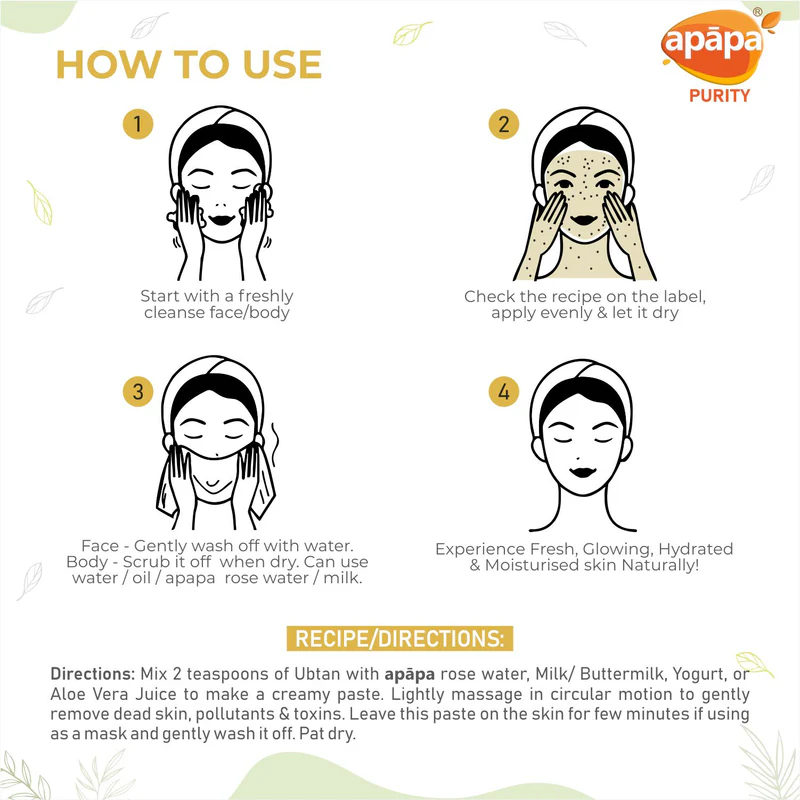 HOW TO USE

apāpa®
PURITY

1
Start with a freshly cleanse face/body

2
Check the recipe on the label, apply evenly & let it dry

3
Face - Gently wash off with water.
Body - Scrub it off when dry. Can use water / oil / apapa rose water / milk.

4
Experience Fresh, Glowing, Hydrated & Moisturised skin Naturally!

RECIPE/DIRECTIONS:

Directions: Mix 2 teaspoons of Ubtan with apāpa rose water, Milk/ Buttermilk, Yogurt, or Aloe Vera Juice to make a creamy paste. Lightly massage in circular motion to gently remove dead skin, pollutants & toxins. Leave this paste on the skin for few minutes if using as a mask and gently wash it off. Pat dry.