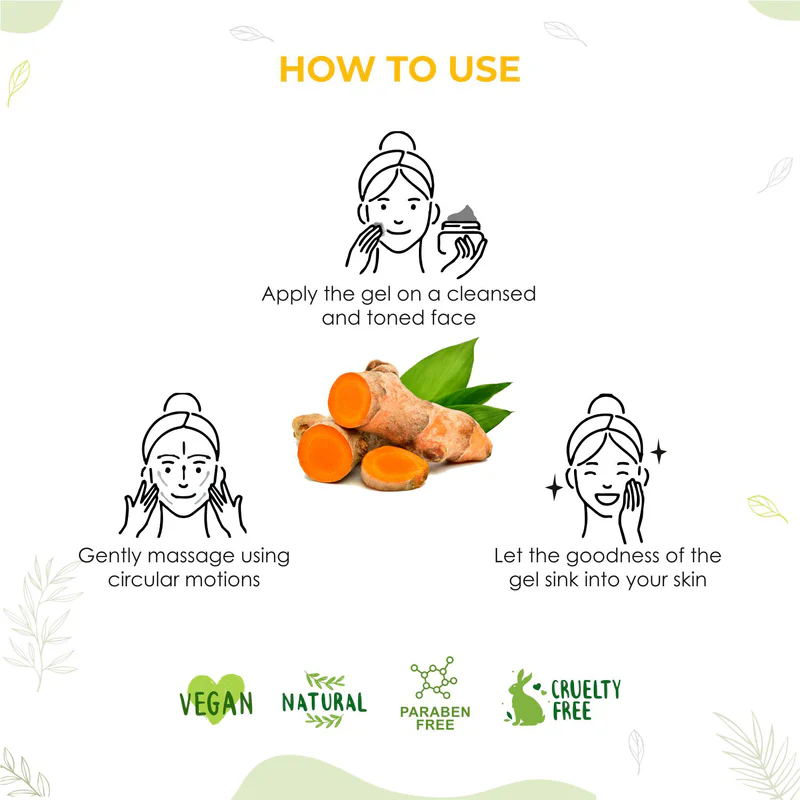 HOW TO USE

Apply the gel on a cleansed and toned face

Gently massage using circular motions

Let the goodness of the gel sink into your skin

VEGAN

NATURAL

PARABEN FREE

CRUELTY FREE