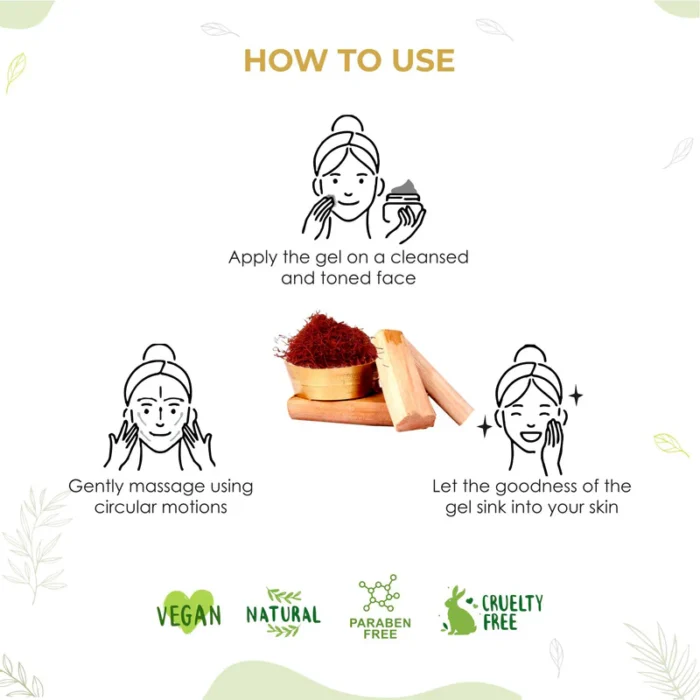 HOW TO USE

Apply the gel on a cleansed and toned face

Gently massage using circular motions

Let the goodness of the gel sink into your skin

VEGAN

NATURAL

PARABEN FREE

CRUELTY FREE